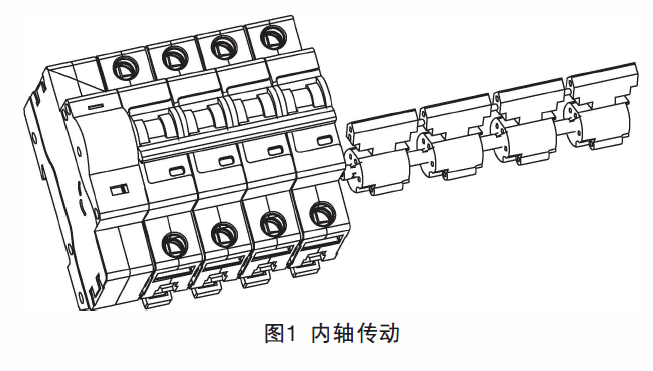 图1 内轴传动